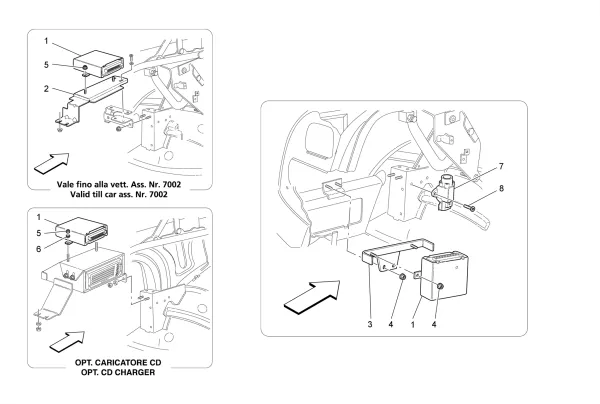 1
5
2

Vale fino alla vett. Ass. Nr. 7002
Valid till car ass. Nr. 7002

1
5
6

OPT. CARICATORE CD
OPT. CD CHARGER

7
8
3
4
1
4