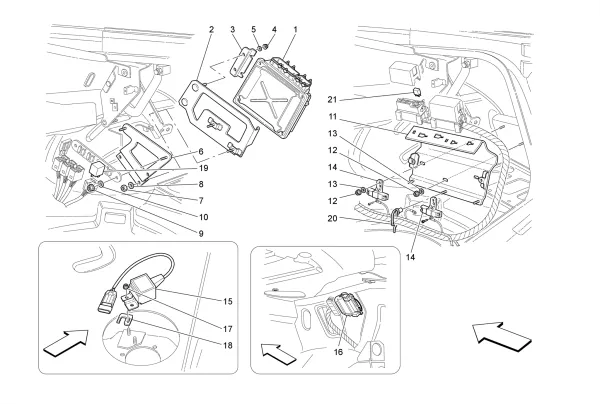 2
3
5
4
1
6
19
8
7
10
9
21
11
13
12
14
13
12
20
14
15
17
18
16