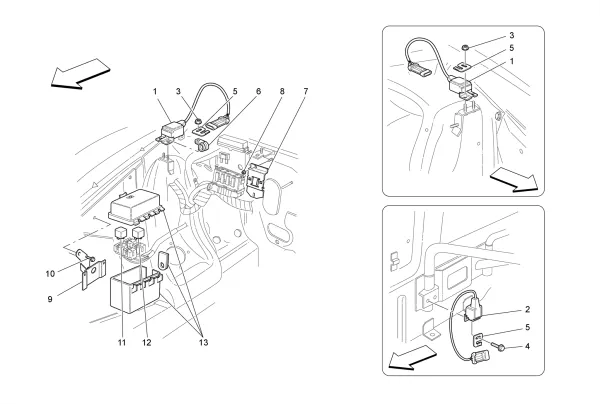 1
3
5
6
8
7
10
9
11
12
13
3
5
1
2
5
4