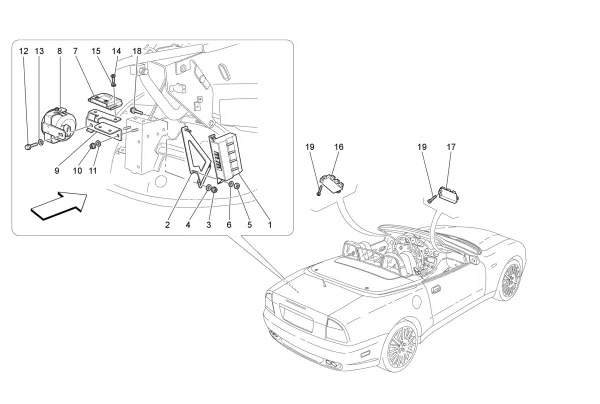 12 13 8 7 15 14 18
9 10 11
2 4 3 6 5 1
19 16
19 17