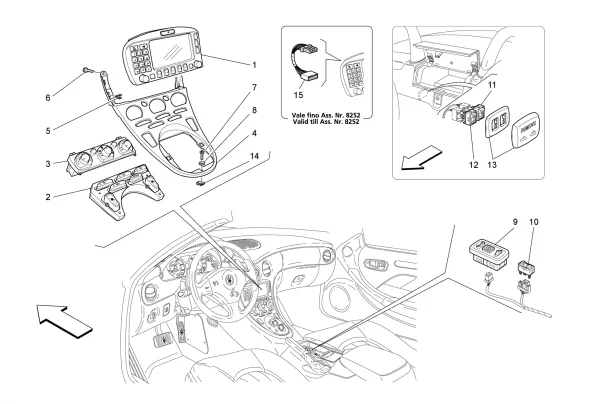 1
6
5
3
2
7
8
4
14
15
Vale fino Ass. Nr. 8252
Valid till Ass. Nr. 8252
11
12
13
9
10