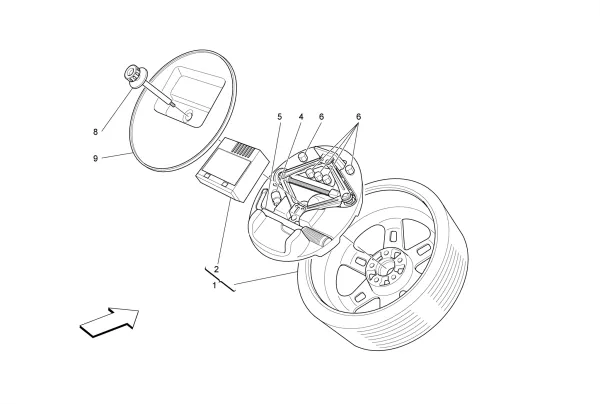 8
9
5
4
6
6
2
1