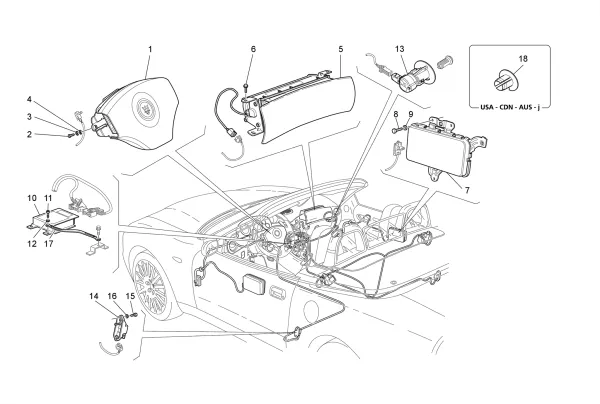 1
6
5
13
18
USA - CDN - AUS - j
4
3
2
8
9
7
10
11
12
17
14
16
15