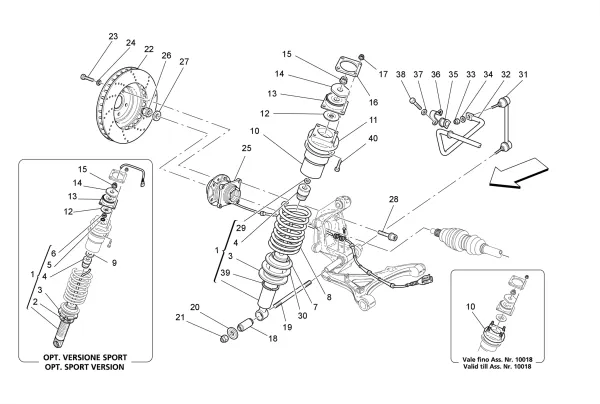 23
24
22
26
27
15
14
13
12
10
17
16
11
40
38
37
36
35
33
34
32
31
25
28
29
4
1
3
39
8
7
30
19
20
21
18
15
14
13
12
6
5
4
1
3
2
9
OPT. VERSIONE SPORT
OPT. SPORT VERSION
10
Vale fino Ass. Nr. 10018
Valid till Ass. Nr. 10018