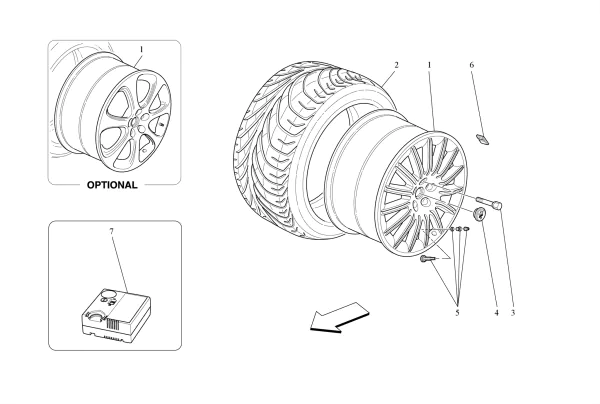 1

OPTIONAL

7

2

1

6

5

4

3