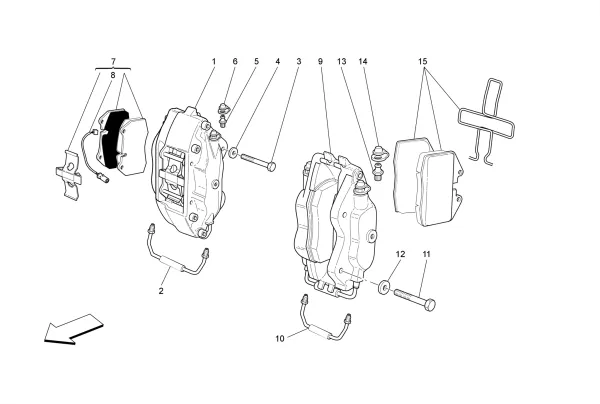 7
8
1
6
5
4
3
9
13
14
15
2
12
11
10