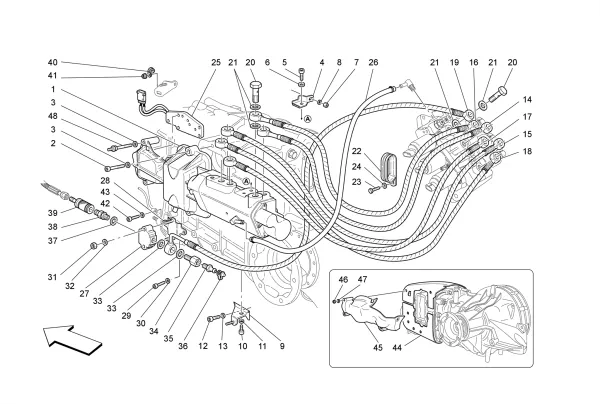 40
41
1
3
48
3
2
28
43
42
39
38
37
31
32
27
33
33
29
30
34
35
36
12
13
10
11
9
25
21
20
6
5
4
8
7
26
A
A
22
24
23
21
19
16
21
20
14
17
15
18
46
47
45
44