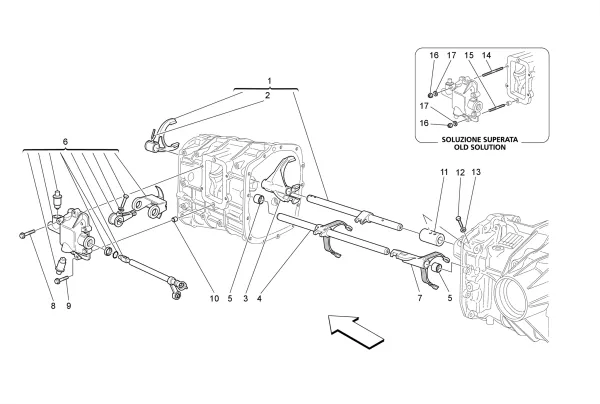 16 17 15 14

17

16

SOLUZIONE SUPERATA
OLD SOLUTION

1

2

6

11 12 13

8 9 10 5 3 4 7 5