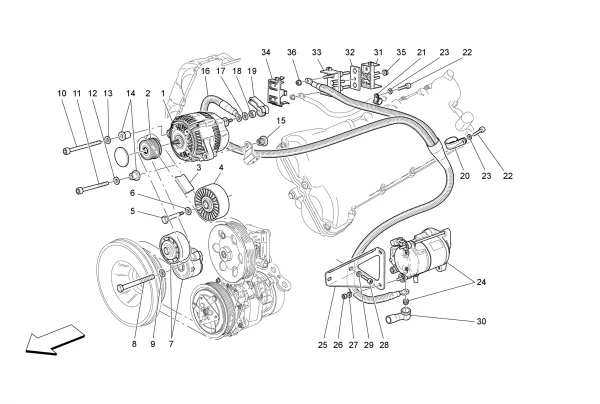 34 36 33 32 31 35 21 23 22
16 17 18 19
10 11 12 13 14 2 1
15
3 4
20 23 22
6
5
24
30
8 9 7
25 26 27 29 28