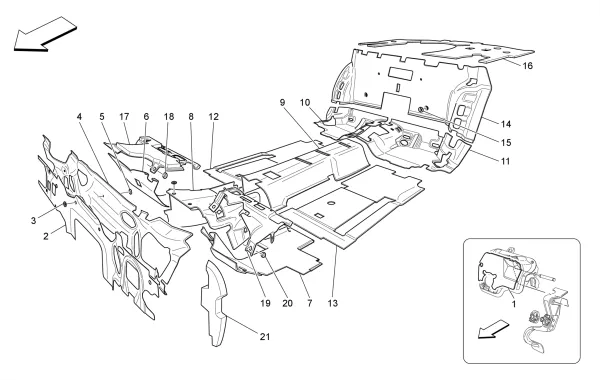 16
9
10
14
15
11
4
5
17
6
18
8
12
3
2
19
20
7
13
21
1