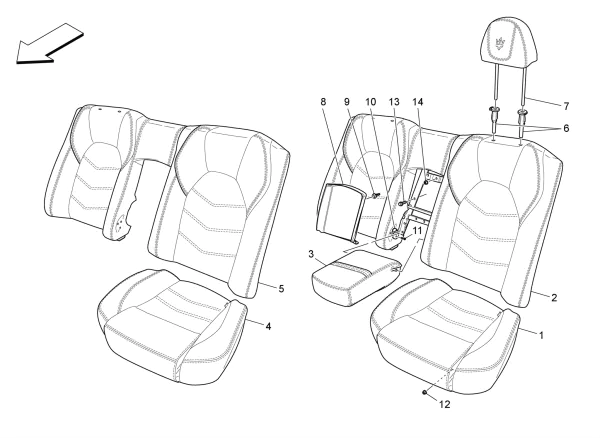 8
9
10
13
14
7
6
11
3
5
4
2
1
12