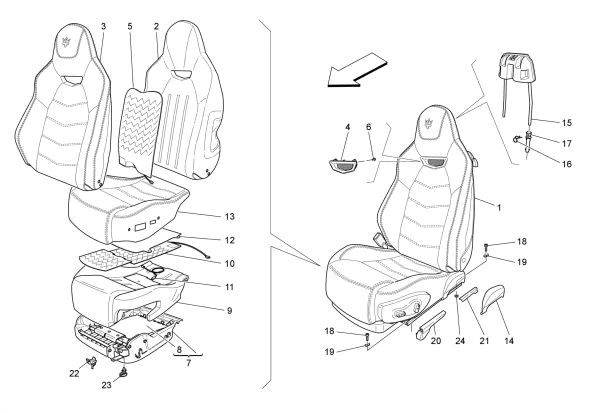 3
5
2
13
12
10
11
9
8
7
22
23
4
6
15
17
16
1
18
19
18
19
20
24
21
14