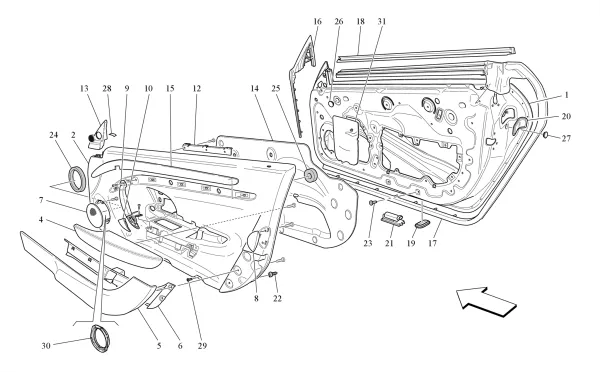 16
26
18
31
13
28
9
10
15
12
14
25
1
20
27
24
2
7
4
23
21
19
17
8
22
30
5
6
29