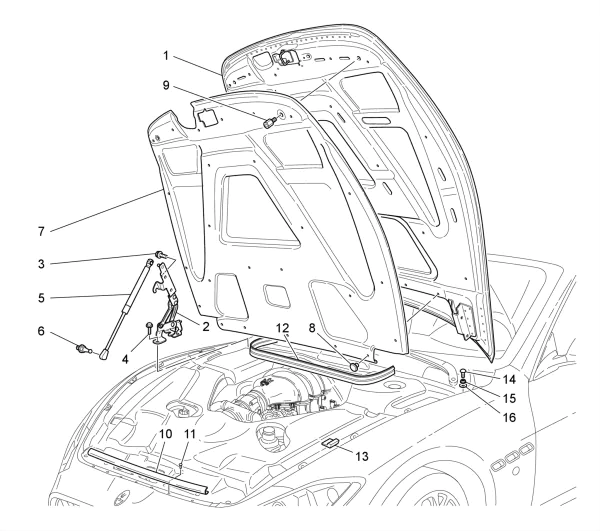 1
9
7
3
5
6
4
2
12
8
14
15
16
10
11
13