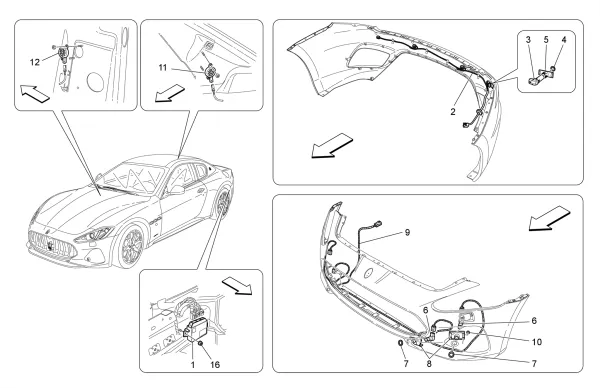 12
11
3 5 4
2
9
6
6
10
7
8
7
1
16