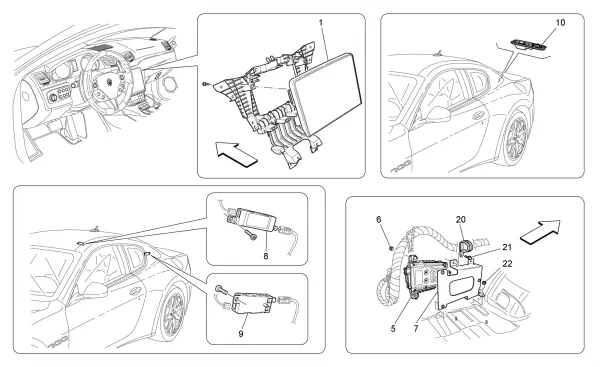 1

10

8

9

6

20

21

22

5

7