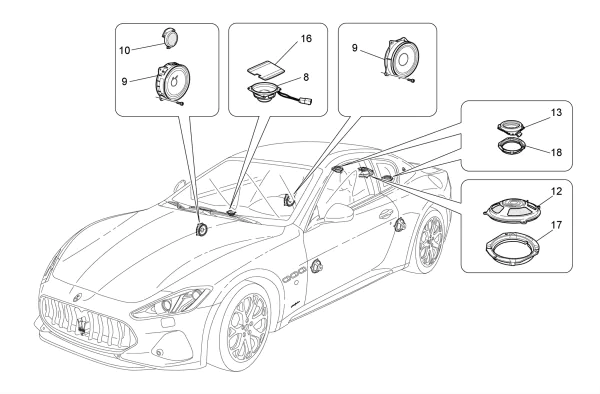 10
9
16
8
9
13
18
12
17