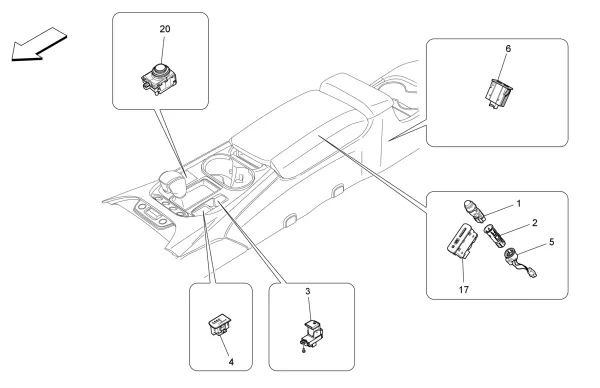 20

6

1

2

5

17

3

4