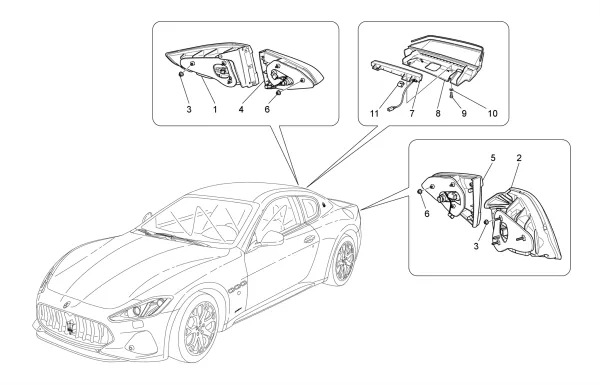 3 1 4 6

11 7 8 9 10

5 2

6

3