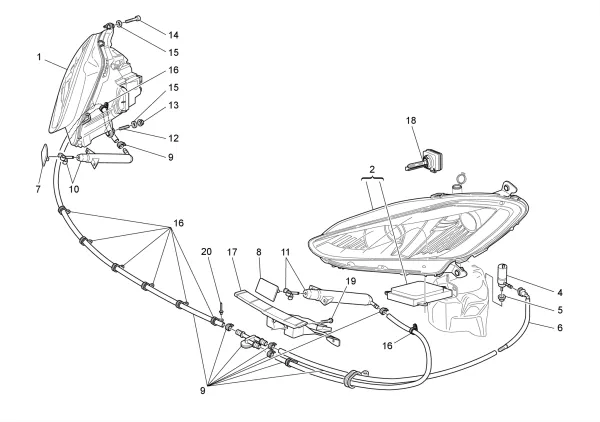 14
15
1
16
15
13
12
9
7
10
18
2
16
20
17
8
11
19
4
5
6
16
9