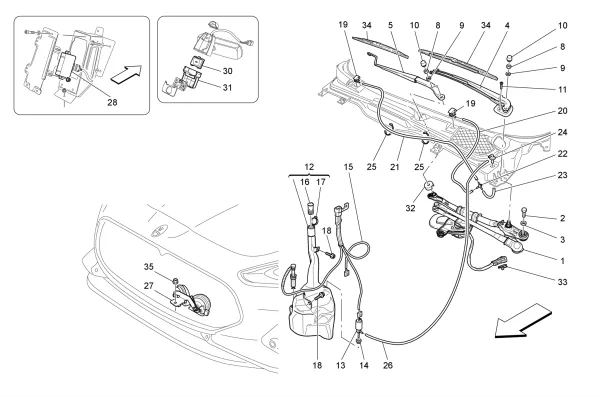 28
30
31
19
34
5
10
8
9
34
4
10
8
9
11
19
20
24
22
23
25
21
25
32
2
3
1
33
12
16
17
15
18
35
27
18
13
14
26