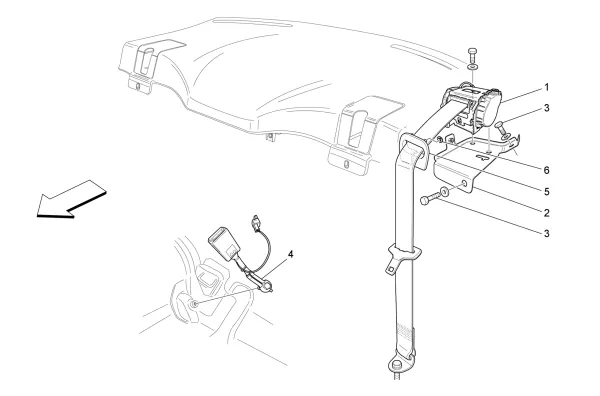 1
3
6
5
2
3
4