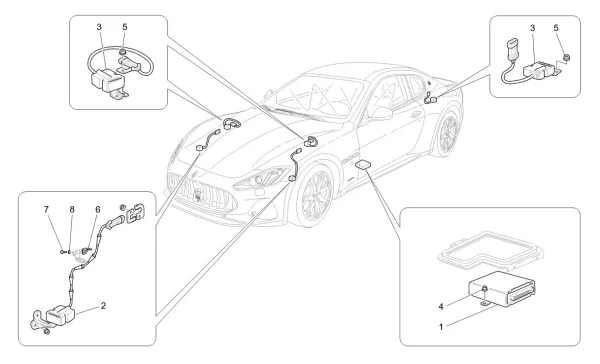 3
5
3
5
7
8
6
2
4
1