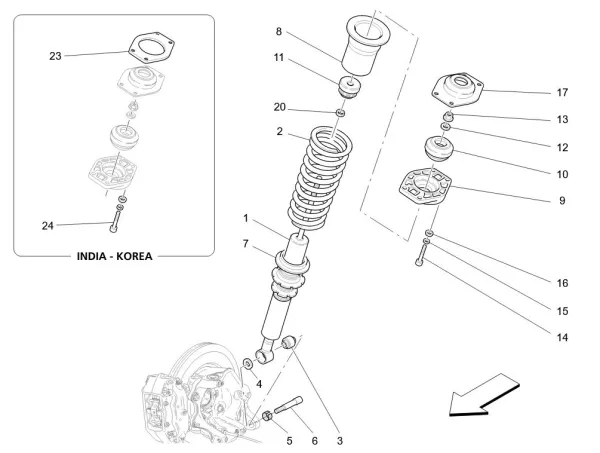 23

24

INDIA - KOREA

8

11

20

2

1

7

4

5

6

3

17

13

12

10

9

16

15

14