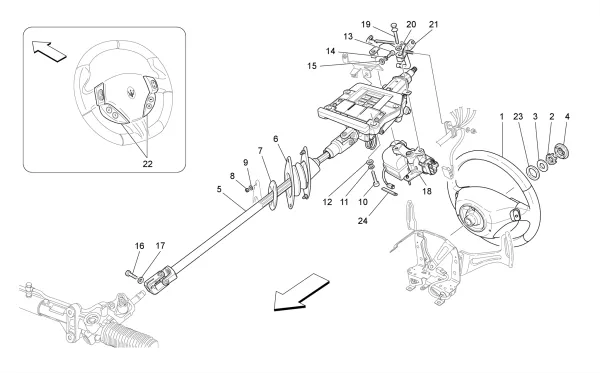 22
19 20 21
13
14
15
1
23 3 2 4
6
7
9
8
5
12 11 10
18
24
16 17