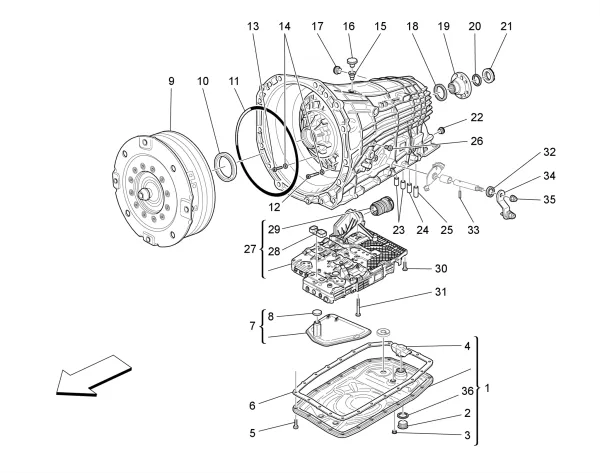 13 14 17 16 15 18 19 20 21
9 10 11
22
26
32
34
35
12
29 23 24 25 33
27 28
30
31
7 8
4
1
36
6
2
5
3