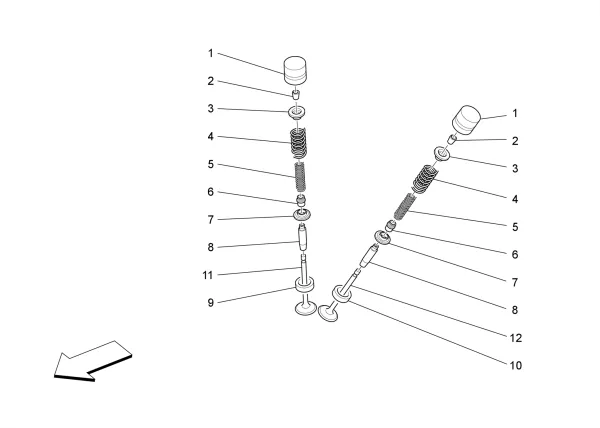 1
2
3
4
5
6
7
8
11
9
1
2
3
4
5
6
7
8
12
10