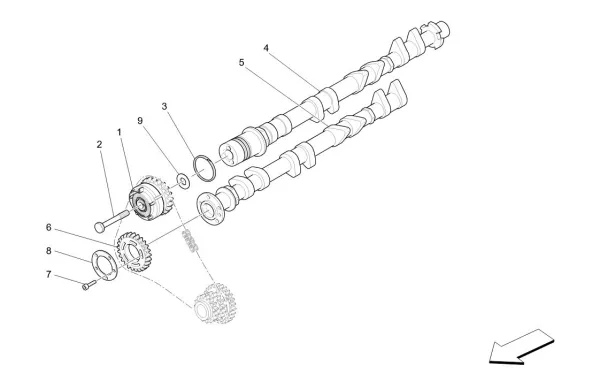 4
5
3
9
1
2
6
8
7