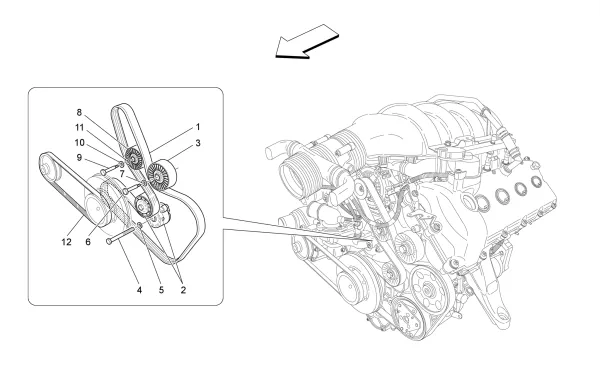 8
11
10
9
7
1
3
12
6
4
5
2