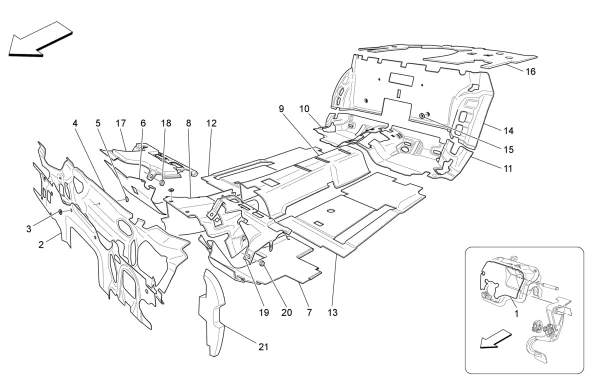 16
9
10
14
15
11
4
5
17
6
18
8
12
3
2
19
20
7
13
21
1