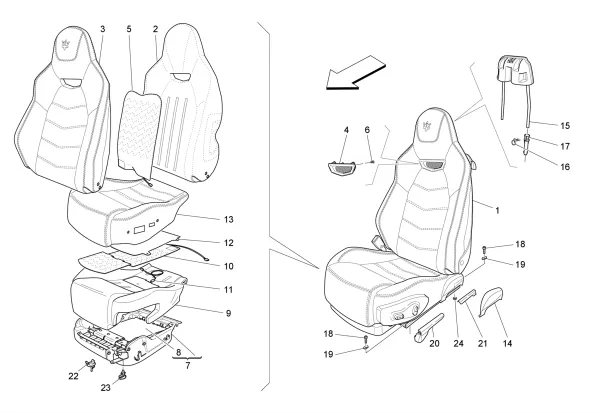 3
5
2
13
12
10
11
9
8
7
22
23
4
6
15
17
16
1
18
19
18
19
20
24
21
14