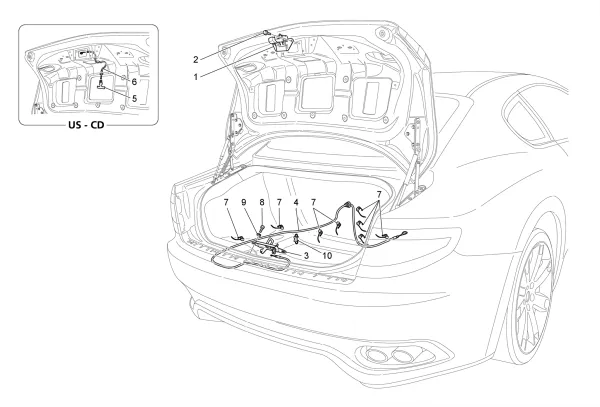 6
5
US - CD
2
1
7
9
8
7
4
7
7
3
10