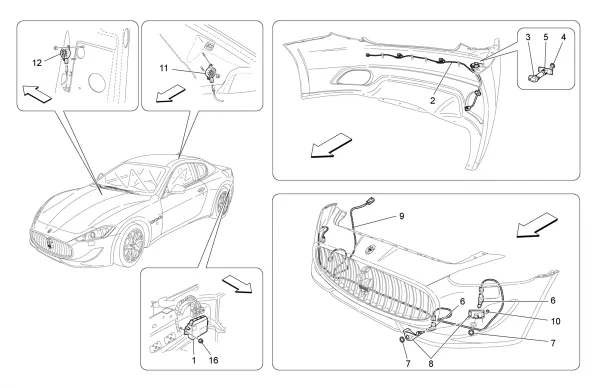 12
11
3
5
4
2
9
6
6
10
7
7
8
1
16