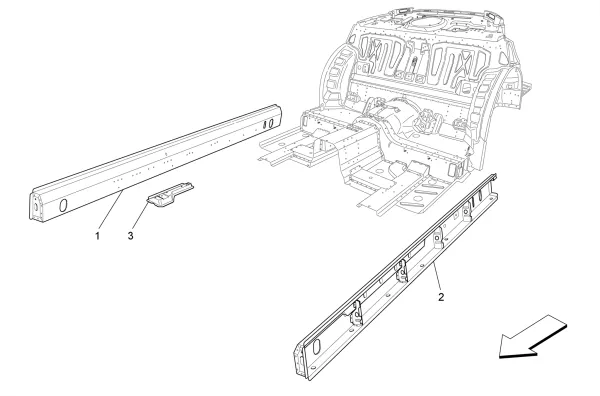 1
3
2