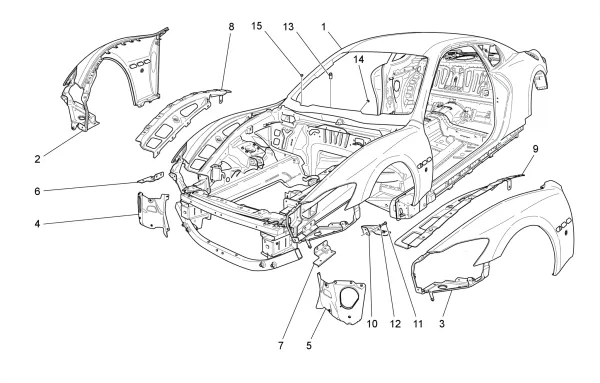 8
15
13
1
14
2
6
4
9
10
12
11
3
7
5