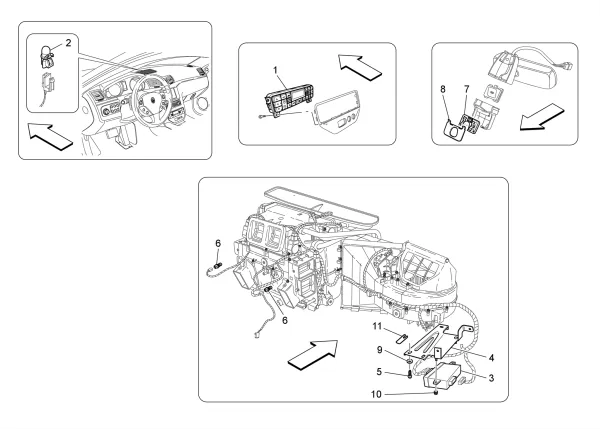 2
1
8
7
6
6
11
9
4
5
3
10