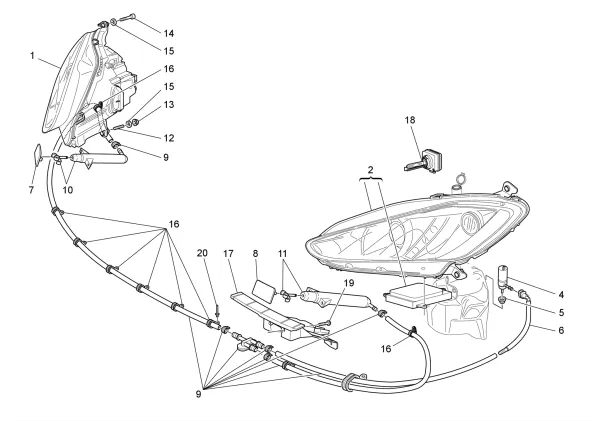 14
15
1
16
15
13
12
9
7
10
18
2
16
20
17
8
11
19
4
5
6
16
9