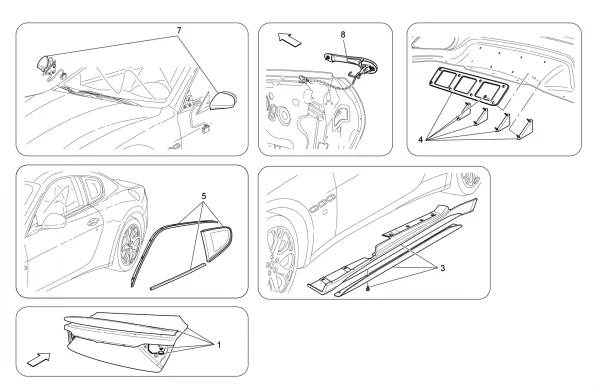 7
8
4
5
3
1