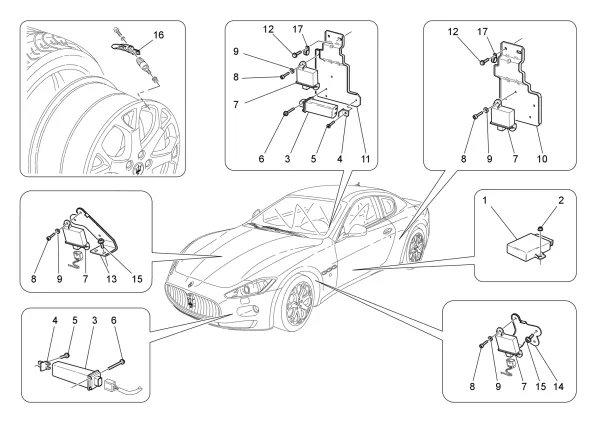 16

12
17
9
8
7
6
3
5
4
11

12
17
8
9
7
10

8
9
7
13
15

1
2

4
5
3
6

8
9
7
15
14