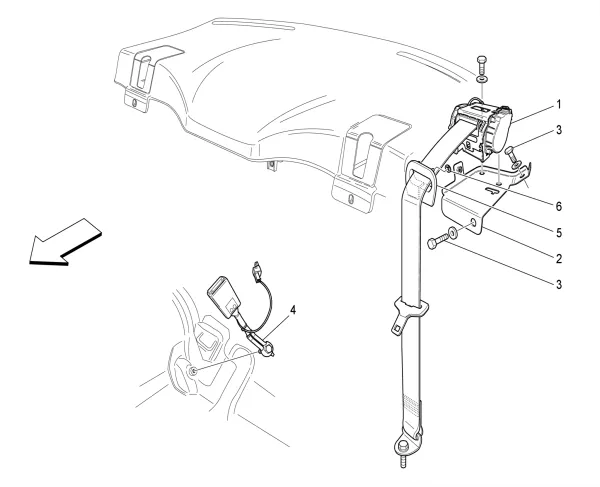 1
3
6
5
2
3
4