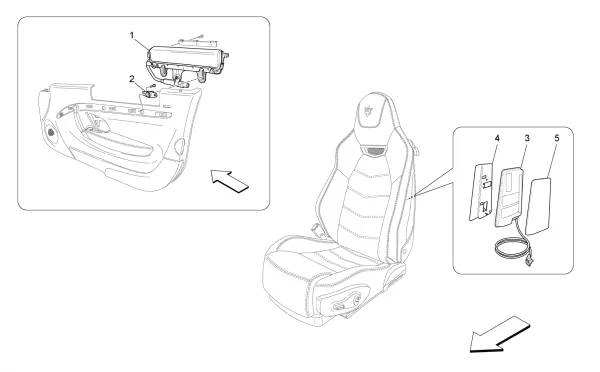 1
2
4
3
5