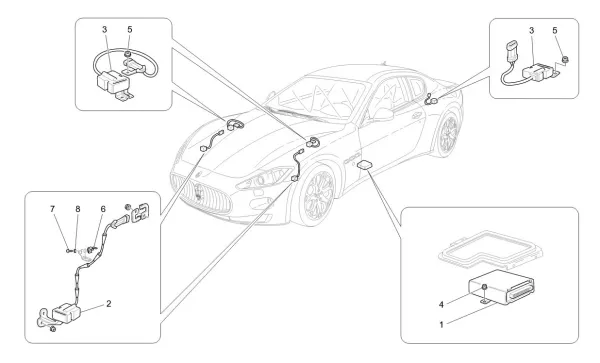 3
5
3
5
7
8
6
2
4
1