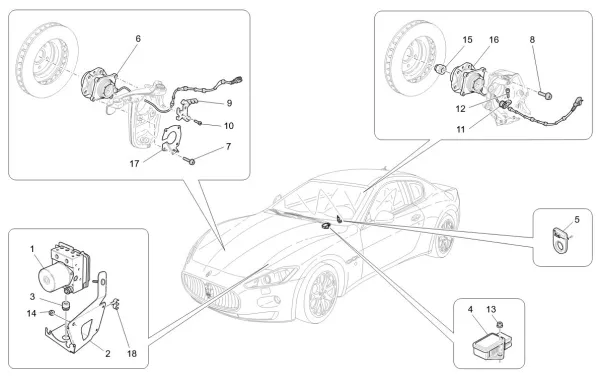 6
9
10
7
17
15
16
8
12
11
5
1
3
14
2
18
4
13