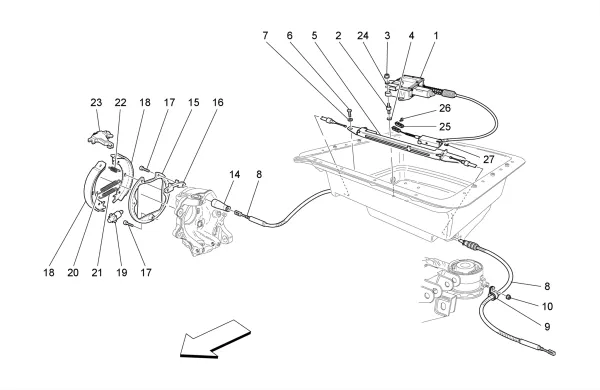 7 6 5 2 24 3 4 1

23 22 18 17 15 16

26

25

27

14 8

18 20 21 19 17

8

10

9