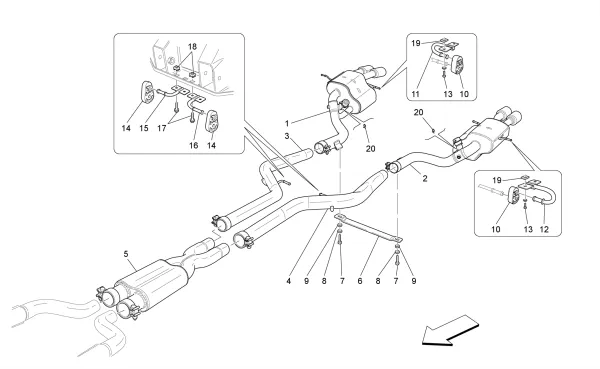 18
14 15 17 16 14
19
11 13 10
1
3
20
20
2
19
10 13 12
5
4 9 8 7 6 8 7 9