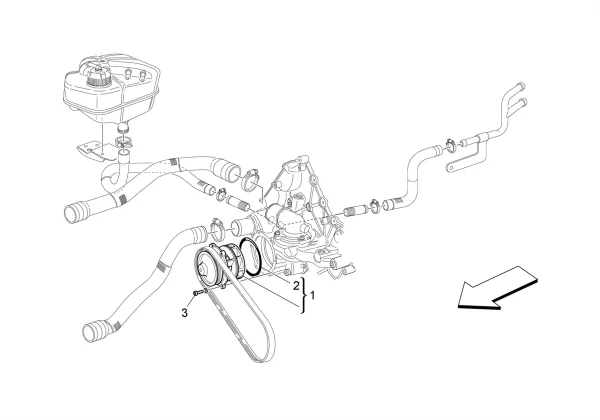 2
1
3